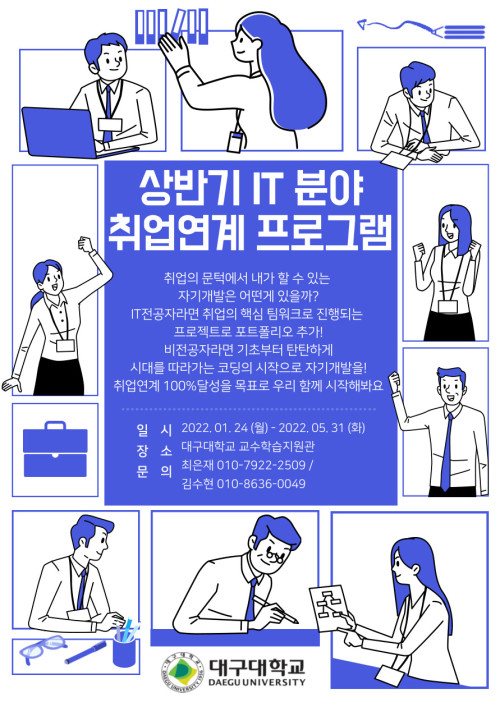 상반기 IT 분야
취업연계 프로그램

취업의 문턱에서 내가 할 수 있는
자기개발은 어떤게 있을까?
IT전공자라면 취업의 핵심 팀워크로 진행되는
프로젝트로 포트폴리오 추가!
비전공자라면 기초부터 탄탄하게
시대를 따라가는 코딩의 시작으로 자기개발을!
취업연계 100%달성을 목표로 우리 함께 시작해봐요

일 시 2022. 01. 24 (월) - 2022. 05. 31 (화)
장 소 대구대학교 교수학습지원관
문 의 최은재 010-7922-2509 /
김수현 010-8636-0049

대구대학교
DAEGU UNIVERSITY