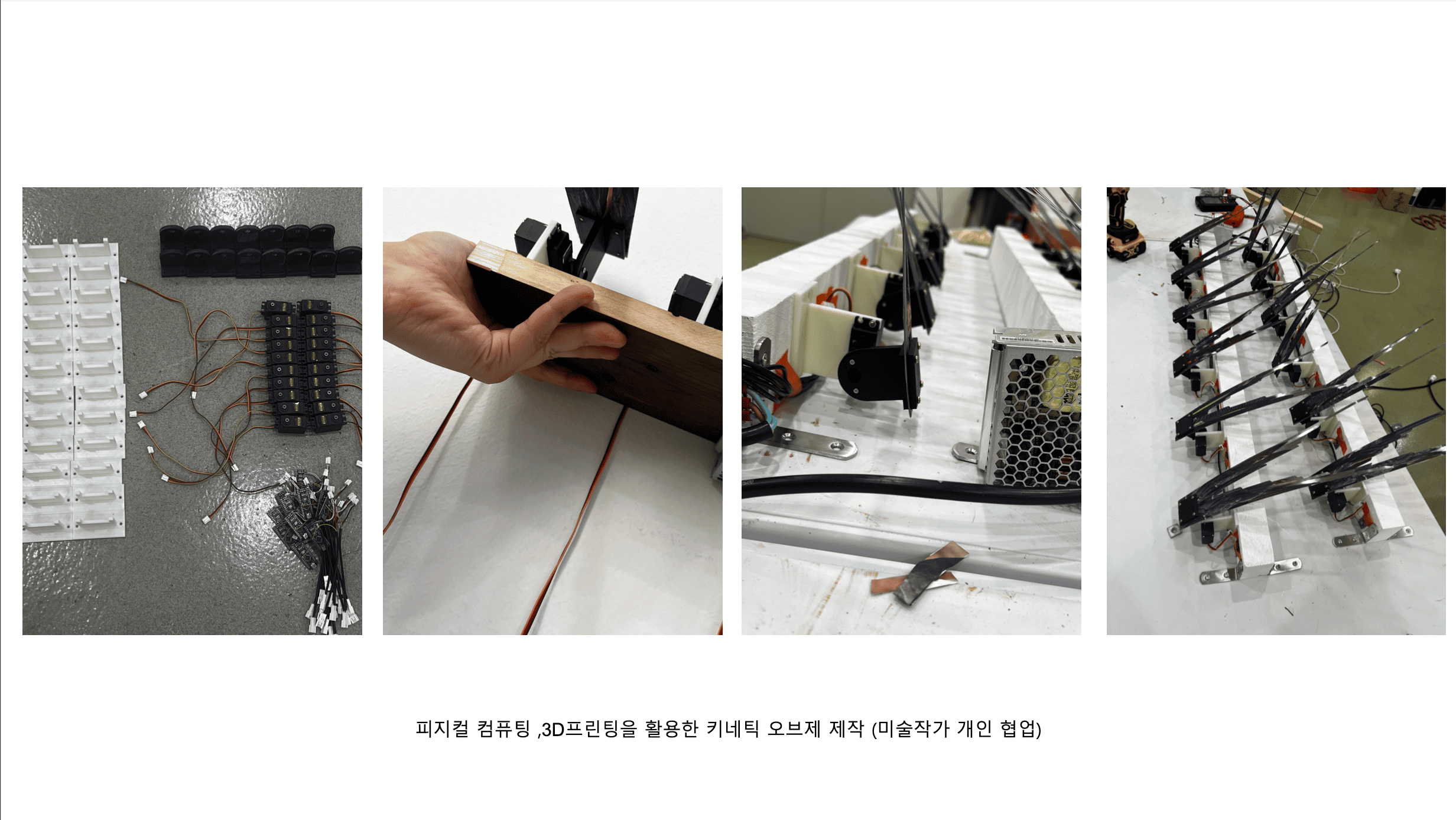 피지컬 컴퓨팅 ,3D프린팅을 활용한 키네틱 오브제 제작 (미술작가 개인 협업)