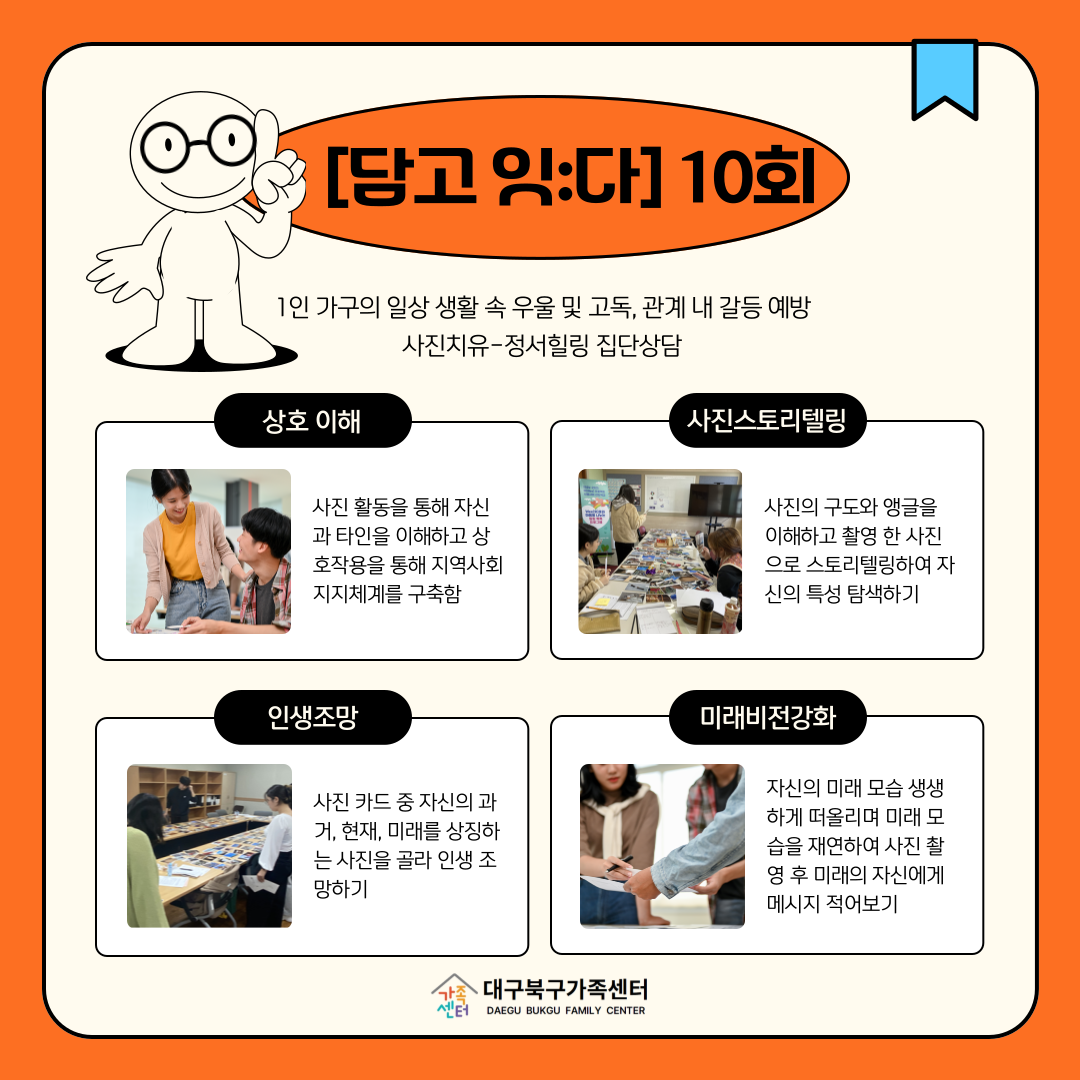 [담고 잇:다] 10회

1인 가구의 일상 생활 속 우울 및 고독, 관계 내 갈등 예방
사진치유-정서힐링 집단상담

상호 이해

사진 활동을 통해 자신과 타인을 이해하고 상호작용을 통해 지역사회 지지체계를 구축함

사진스토리텔링

사진의 구도와 앵글을 이해하고 촬영 한 사진으로 스토리텔링하여 자신의 특성 탐색하기

인생조망

사진 카드 중 자신의 과거, 현재, 미래를 상징하는 사진을 골라 인생 조망하기

미래비전강화

자신의 미래 모습 생생하게 떠올리며 미래 모습을 재연하여 사진 촬영 후 미래의 자신에게 메시지 적어보기

가족센터
대구북구가족센터
DAEGU BUKGU FAMILY CENTER