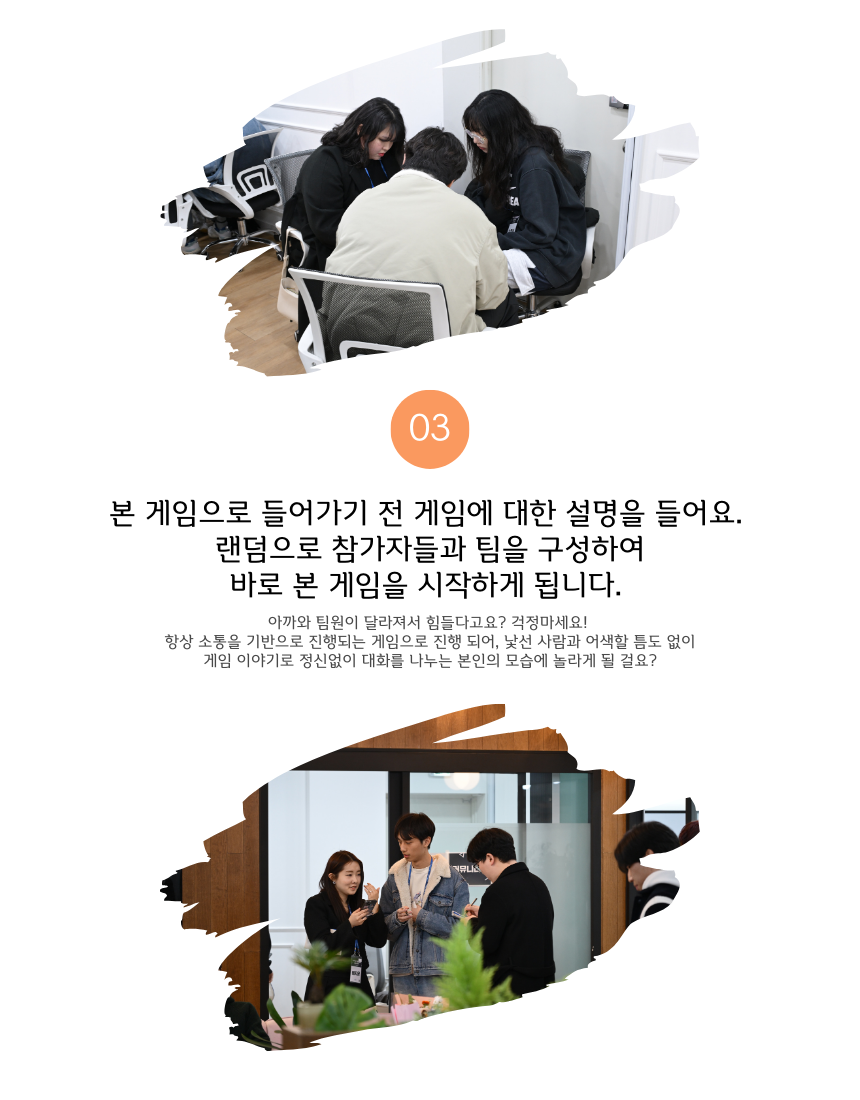 03

본 게임으로 들어가기 전 게임에 대한 설명을 들어요.
랜덤으로 참가자들과 팀을 구성하여
바로 본 게임을 시작하게 됩니다.

아까와 팀원이 달라져서 힘들다고요? 걱정마세요!
항상 소통을 기반으로 진행되는 게임으로 진행 되어, 낯선 사람과 어색할 틈도 없이
게임 이야기로 정신없이 대화를 나누는 본인의 모습에 놀라게 될 걸요?